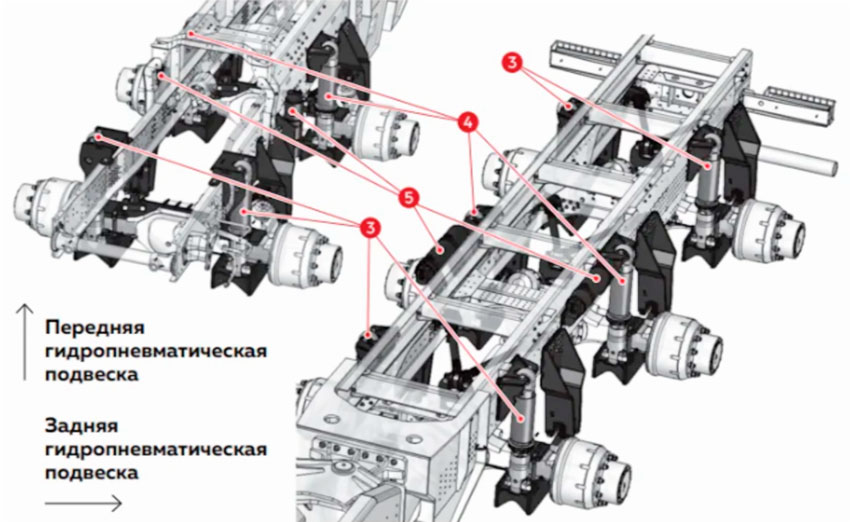 3

4

5

3

Передняя гидропневматическая подвеска

Задняя гидропневматическая подвеска