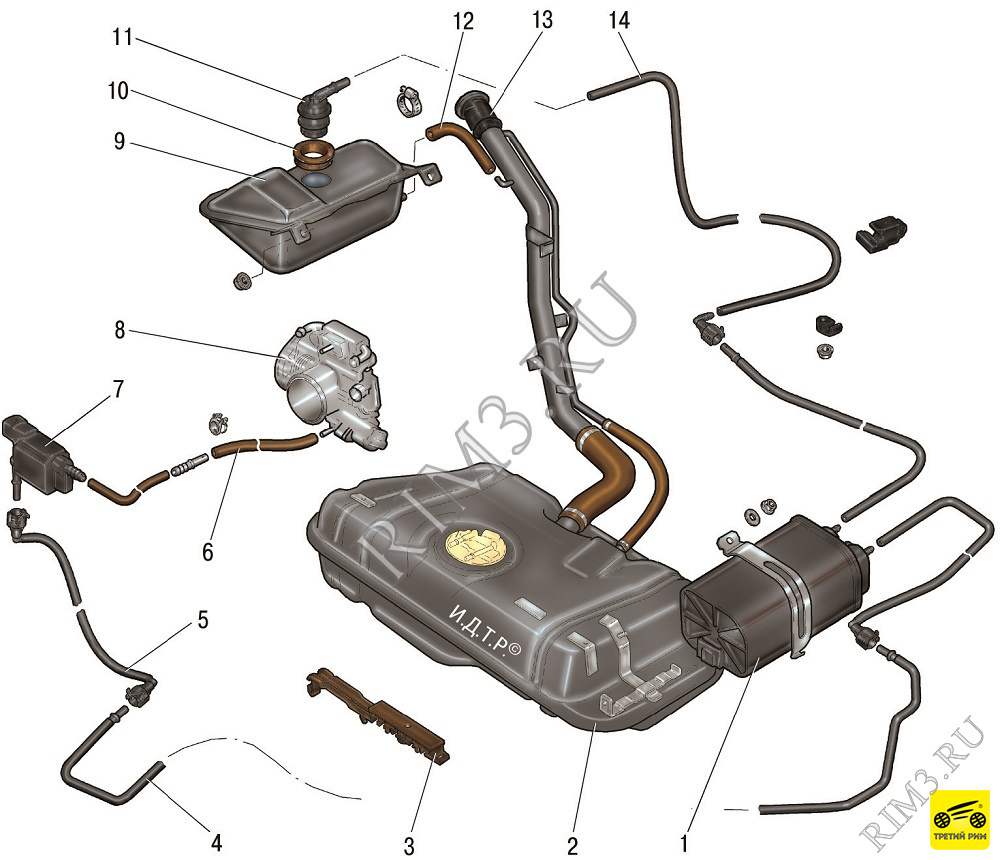 11
10
9
12
13
14
8
7
6
5
4
3
2
1
RIM3.RU
И.Д.Т.Р©
RIM3.RU
ТРЕТИЙ РИМ