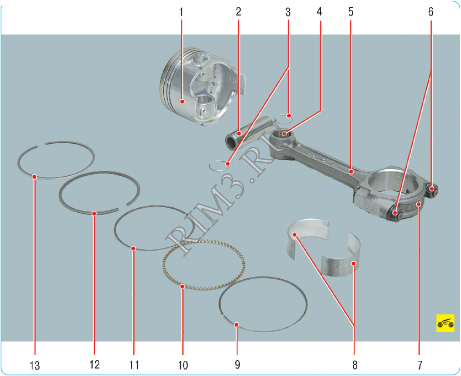 1 2 3 4 5 6

RIM3.RU

13 12 11 10 9 8 7